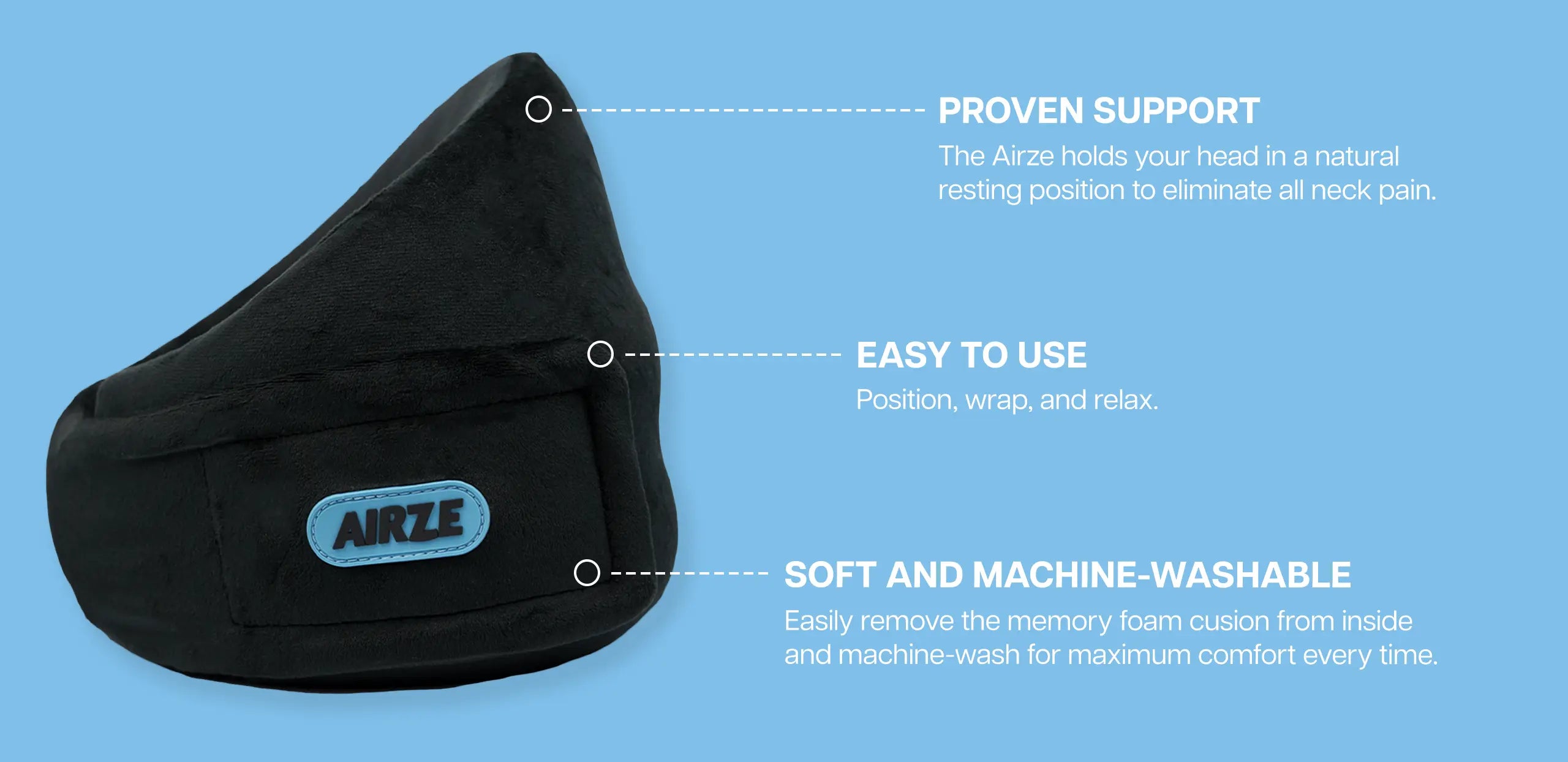 AIRZE

PROVEN SUPPORT
The Airze holds your head in a natural resting position to eliminate all neck pain.

EASY TO USE
Position, wrap, and relax.

SOFT AND MACHINE-WASHABLE
Easily remove the memory foam cusion from inside and machine-wash for maximum comfort every time.